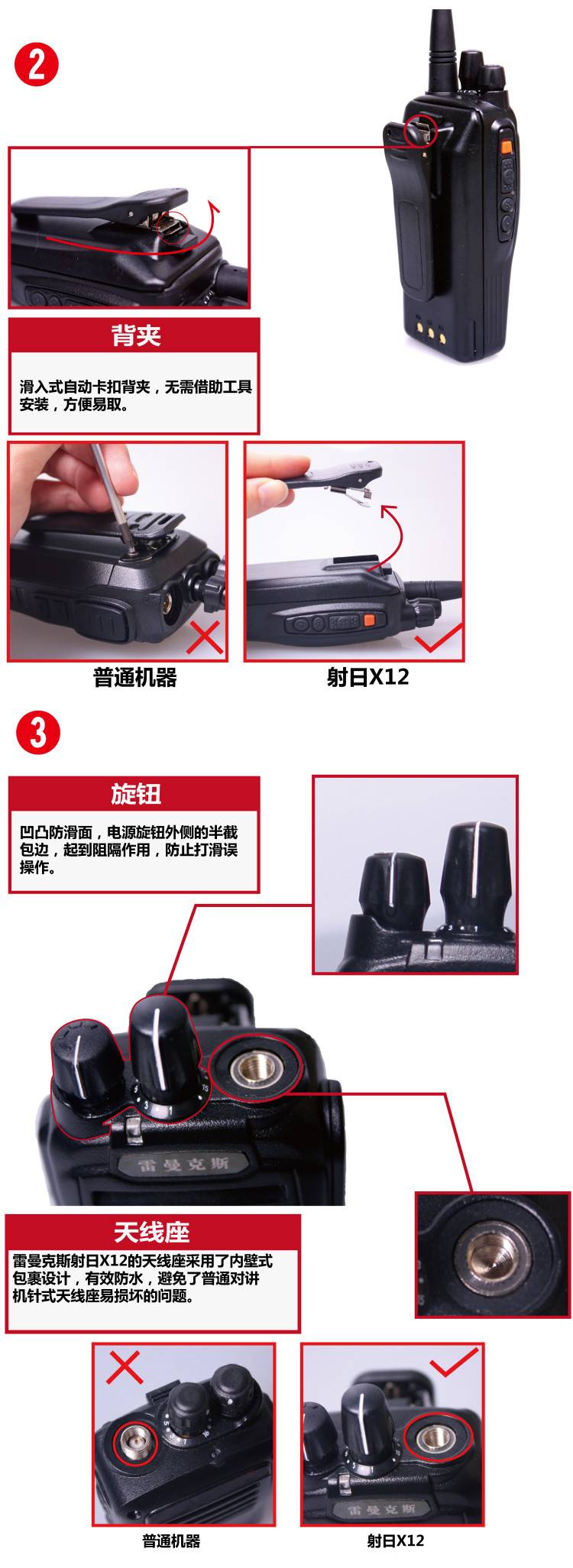 2

背夹

滑入式自动卡扣背夹，无需借助工具安装，方便易取。

普通机器

射日X12

3

旋钮

凹凸防滑面，电源旋钮外侧的半截包边，起到阻隔作用，防止打滑误操作。

雷曼克斯

天线座

雷曼克斯射日X12的天线座采用了内壁式包裹设计，有效防水，避免了普通对讲机针式天线座易损坏的问题。

雷曼克斯

普通机器

射日X12